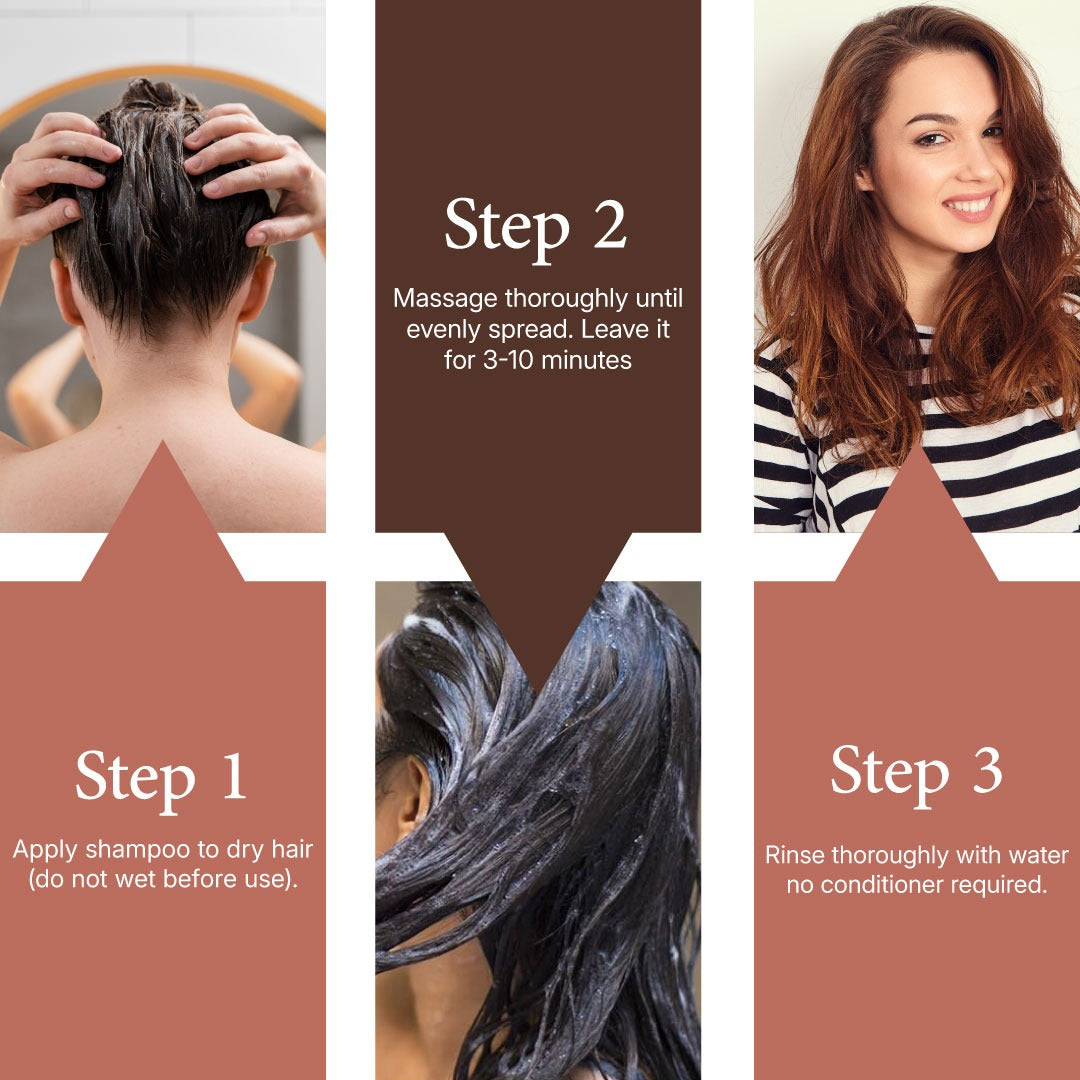 Step 1
Apply shampoo to dry hair (do not wet before use).

Step 2
Massage thoroughly until evenly spread. Leave it for 3-10 minutes

Step 3
Rinse thoroughly with water no conditioner required.